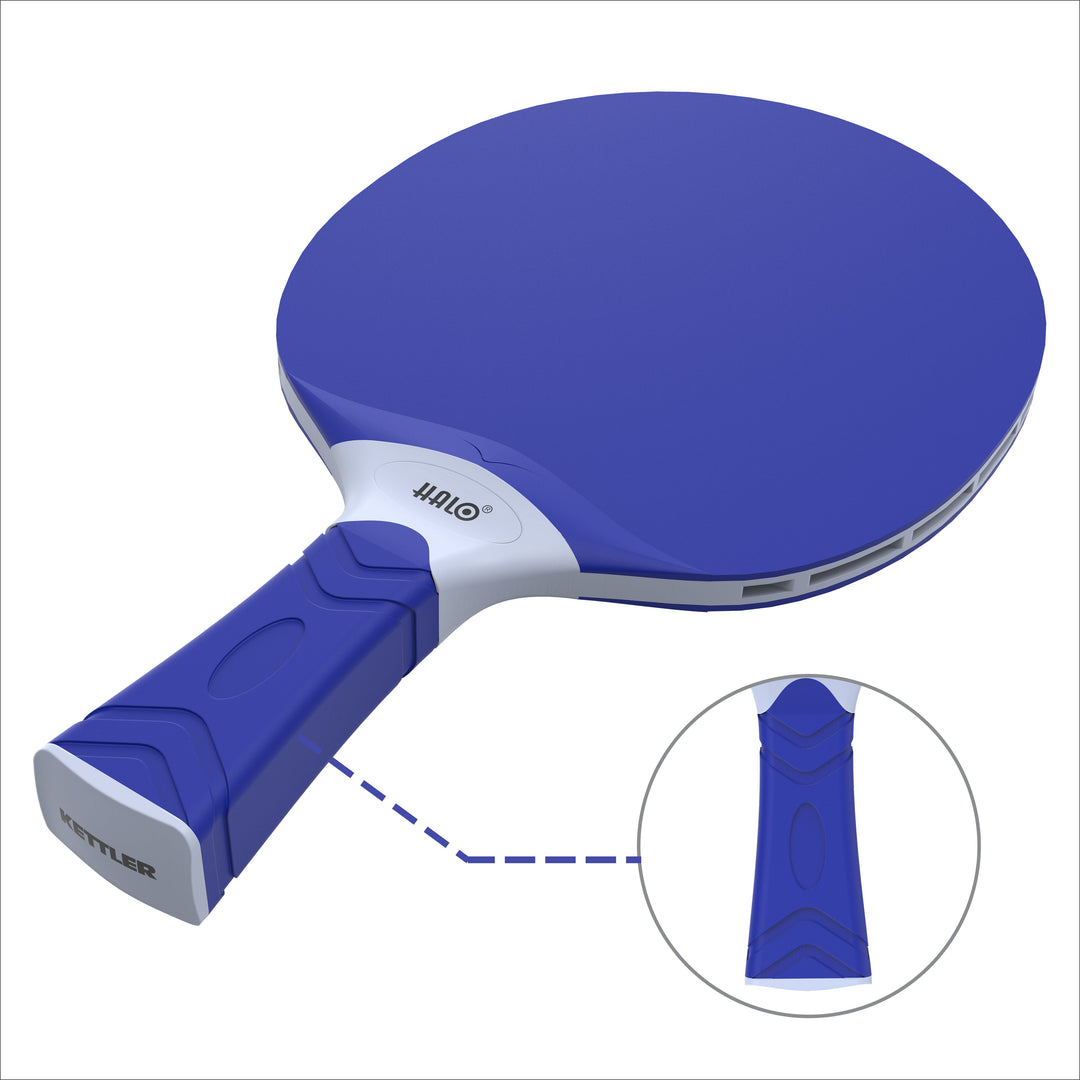 HALO®

KETTLER