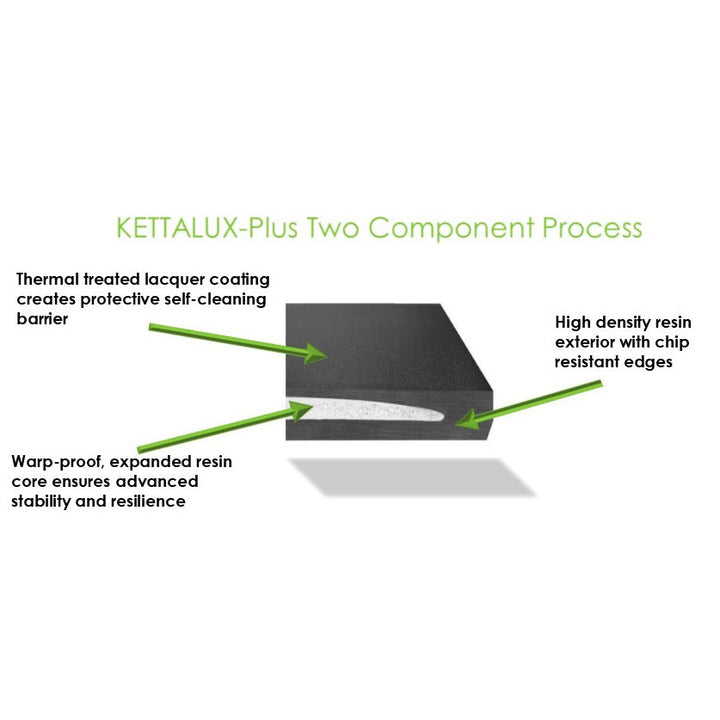 KETTALUX-Plus Two Component Process

Thermal treated lacquer coating creates protective self-cleaning barrier

High density resin exterior with chip resistant edges

Warp-proof, expanded resin core ensures advanced stability and resilience